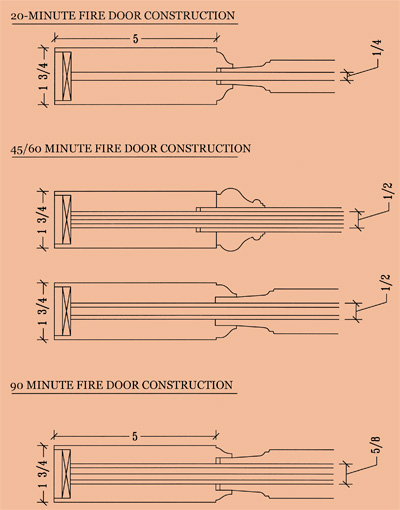 20-MINUTE FIRE DOOR CONSTRUCTION

5

1 3/4

1/4

45/60 MINUTE FIRE DOOR CONSTRUCTION

1 3/4

1/2

1 3/4

1/2

90 MINUTE FIRE DOOR CONSTRUCTION

5

1 3/4

5/8